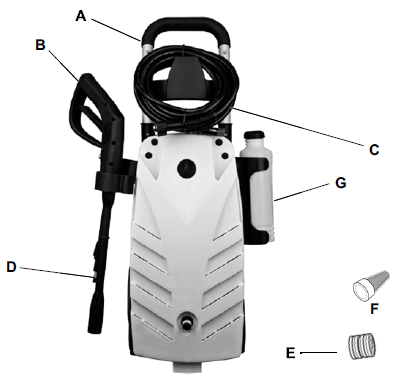 A
B
C
G
D
F
E