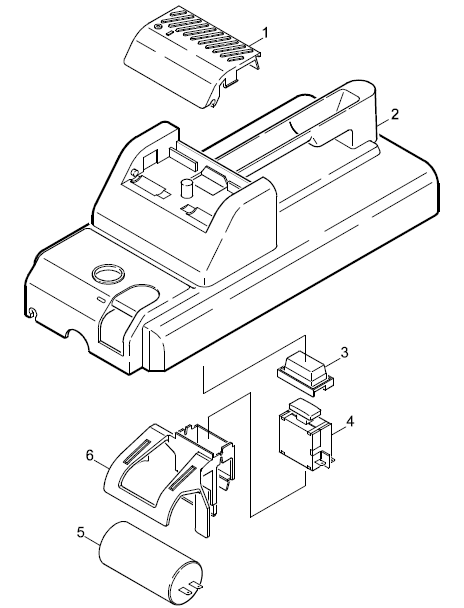 1
2
3
4
6
5