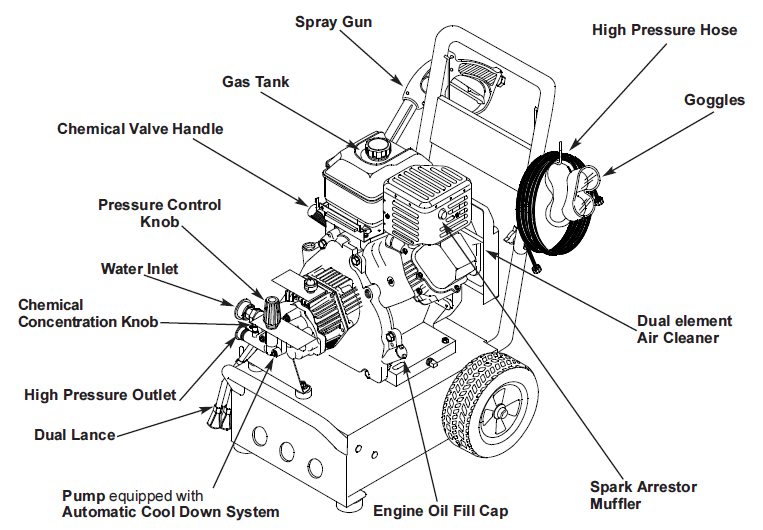 Spray Gun

High Pressure Hose

Gas Tank

Goggles

Chemical Valve Handle

Pressure Control Knob

Water Inlet

Chemical Concentration Knob

Dual element Air Cleaner

High Pressure Outlet

Dual Lance

Pump equipped with Automatic Cool Down System

Engine Oil Fill Cap

Spark Arrestor Muffler