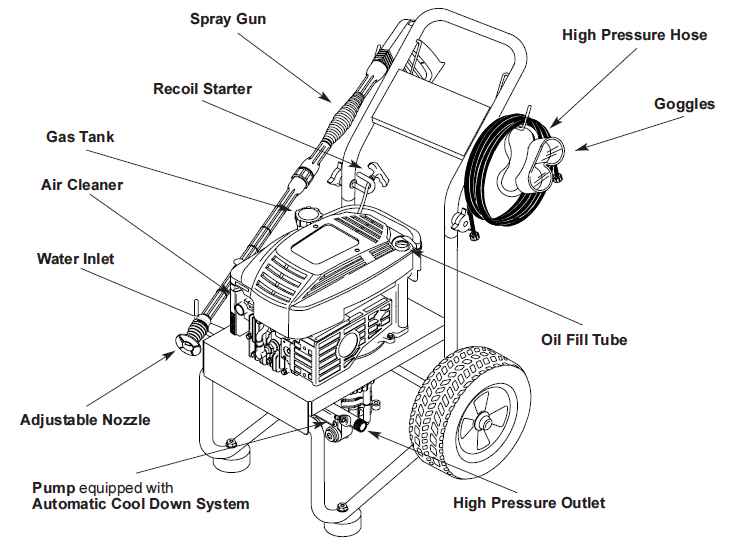 Spray Gun

High Pressure Hose

Recoil Starter

Goggles

Gas Tank

Air Cleaner

Water Inlet

Oil Fill Tube

Adjustable Nozzle

Pump equipped with
Automatic Cool Down System

High Pressure Outlet