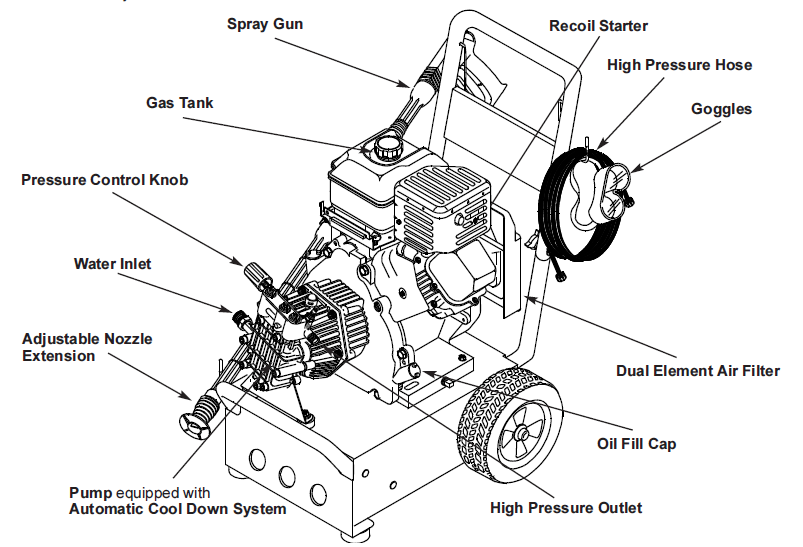 Spray Gun

Recoil Starter

High Pressure Hose

Gas Tank

Goggles

Pressure Control Knob

Water Inlet

Adjustable Nozzle Extension

Dual Element Air Filter

Oil Fill Cap

Pump equipped with Automatic Cool Down System

High Pressure Outlet