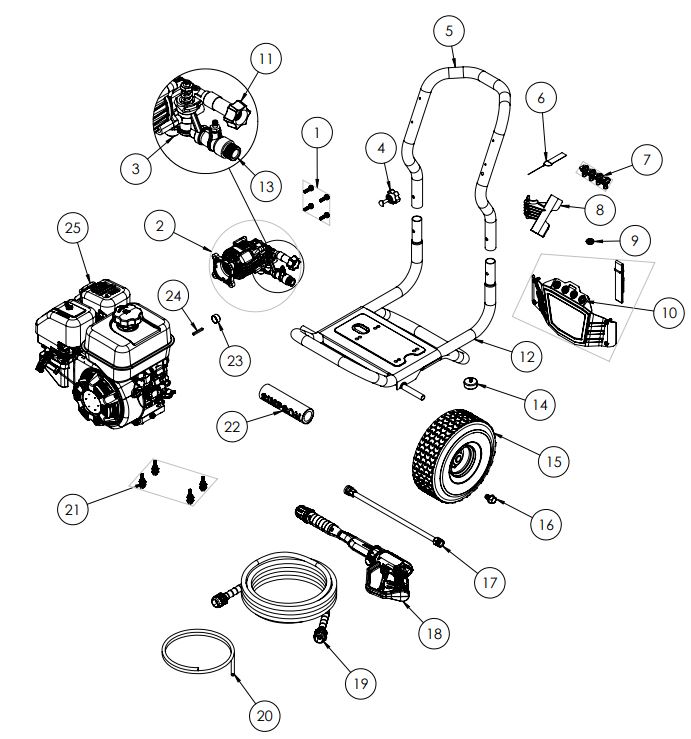 5
11
6
1
4
7
3
13
8
25
2
9
24
10
23
12
14
22
15
21
16
17
18
19
20